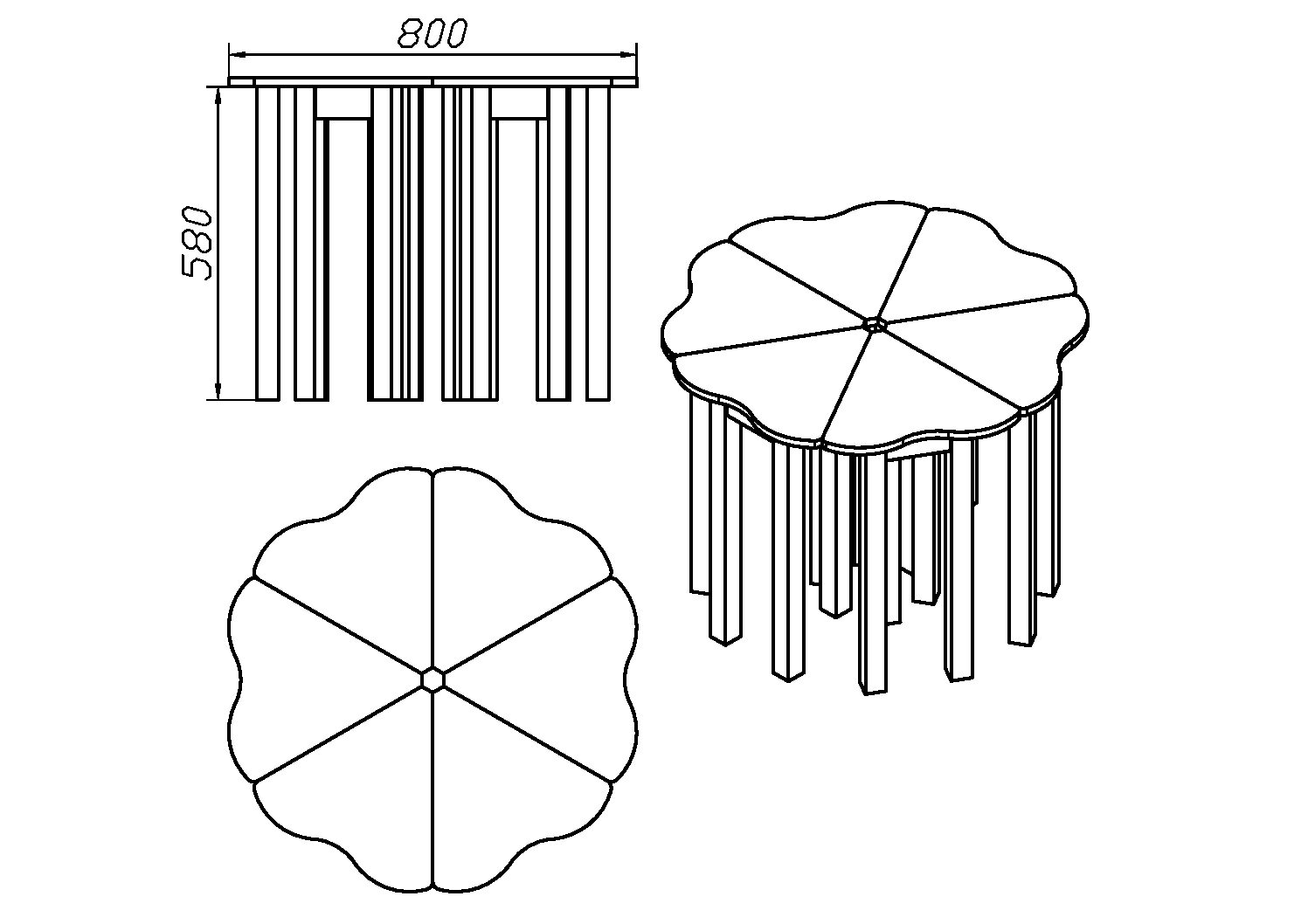 800

580